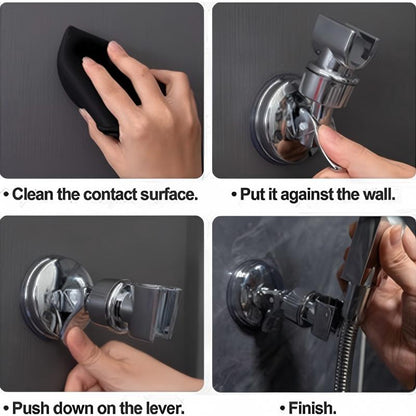 • Clean the contact surface.

• Put it against the wall.

• Push down on the lever.

• Finish.