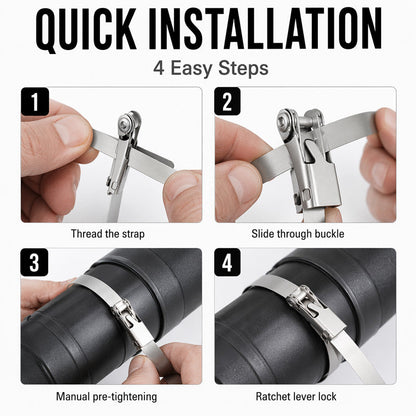 QUICK INSTALLATION
4 Easy Steps

1

Thread the strap

2

Slide through buckle

3

Manual pre-tightening

4

Ratchet lever lock