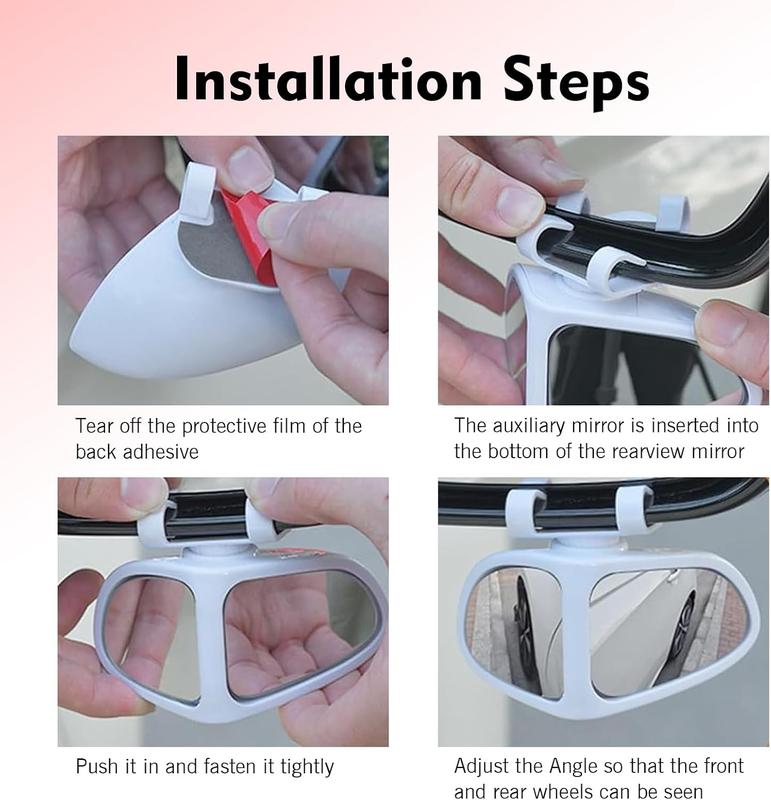 Installation Steps

Tear off the protective film of the back adhesive

The auxiliary mirror is inserted into the bottom of the rearview mirror

Push it in and fasten it tightly

Adjust the Angle so that the front and rear wheels can be seen