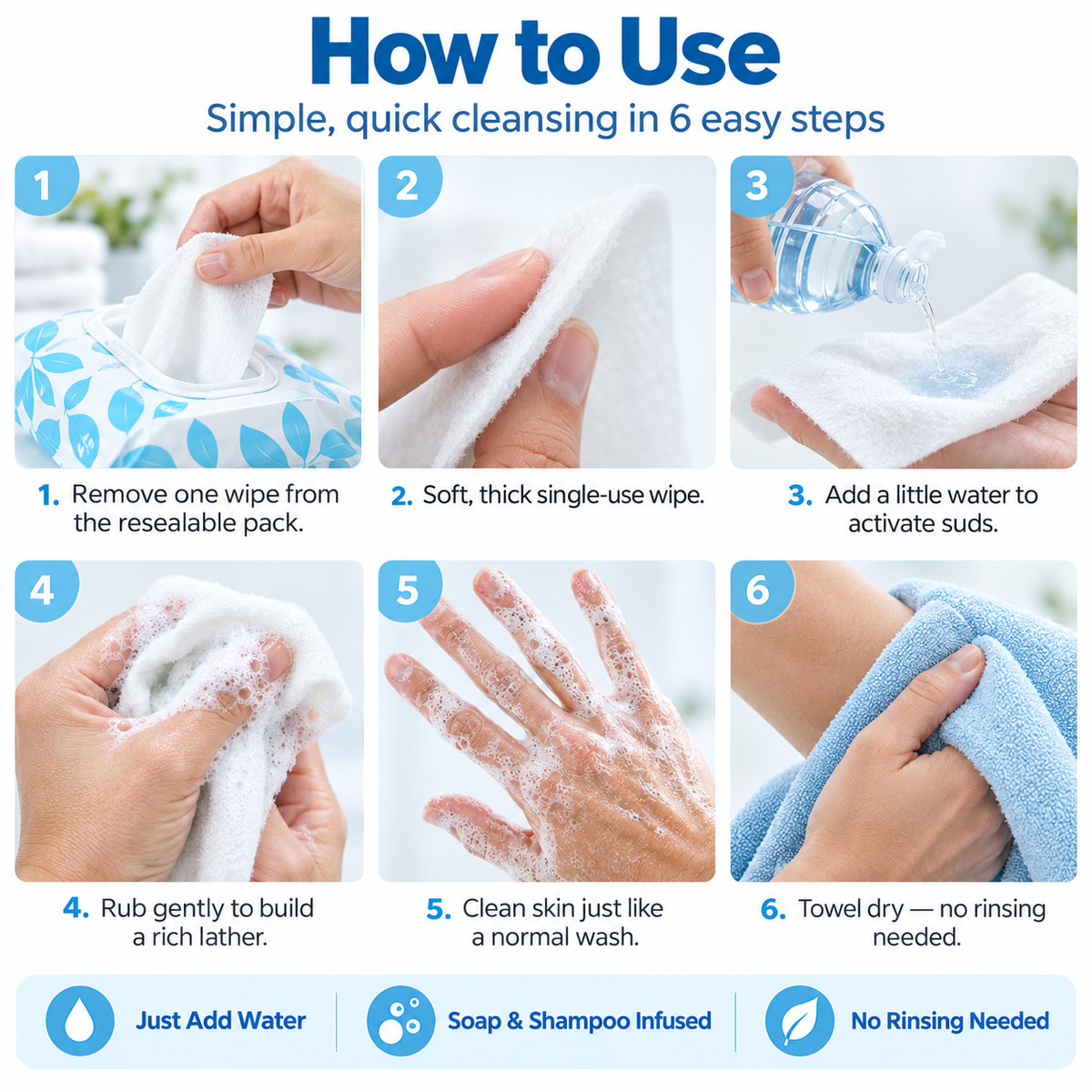 How to Use

Simple, quick cleansing in 6 easy steps

1

2

3

1. Remove one wipe from the resealable pack.

2. Soft, thick single-use wipe.

3. Add a little water to activate suds.

4

5

6

4. Rub gently to build a rich lather.

5. Clean skin just like a normal wash.

6. Towel dry — no rinsing needed.

Just Add Water

Soap & Shampoo Infused

No Rinsing Needed