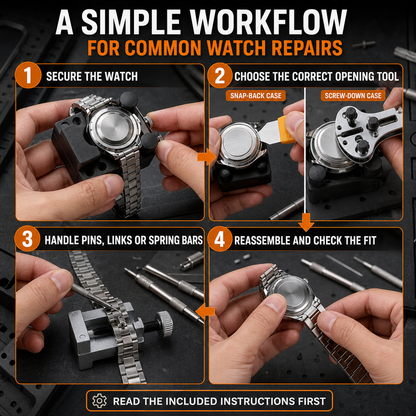 A SIMPLE WORKFLOW
FOR COMMON WATCH REPAIRS

1 SECURE THE WATCH

2 CHOOSE THE CORRECT OPENING TOOL

SNAP-BACK CASE

SCREW-DOWN CASE

3 HANDLE PINS, LINKS OR SPRING BARS

4 REASSEMBLE AND CHECK THE FIT

READ THE INCLUDED INSTRUCTIONS FIRST